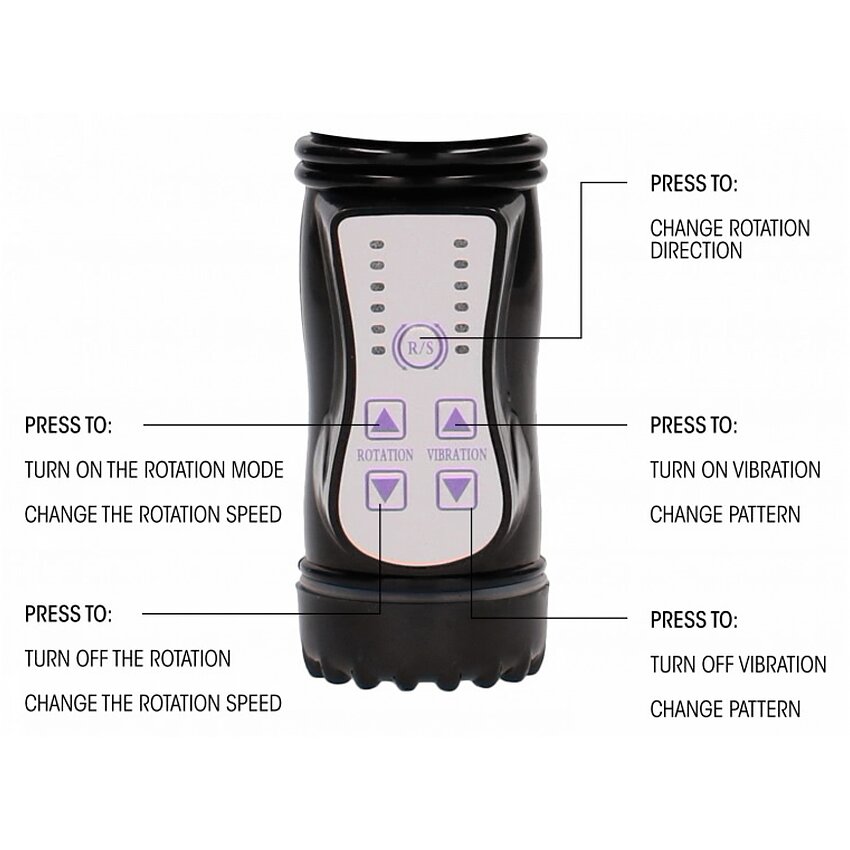 PRESS TO:

CHANGE ROTATION DIRECTION

R/S

PRESS TO:

TURN ON THE ROTATION MODE

CHANGE THE ROTATION SPEED

ROTATION

VIBRATION

PRESS TO:

TURN ON VIBRATION

CHANGE PATTERN

PRESS TO:

TURN OFF THE ROTATION

CHANGE THE ROTATION SPEED

PRESS TO:

TURN OFF VIBRATION

CHANGE PATTERN