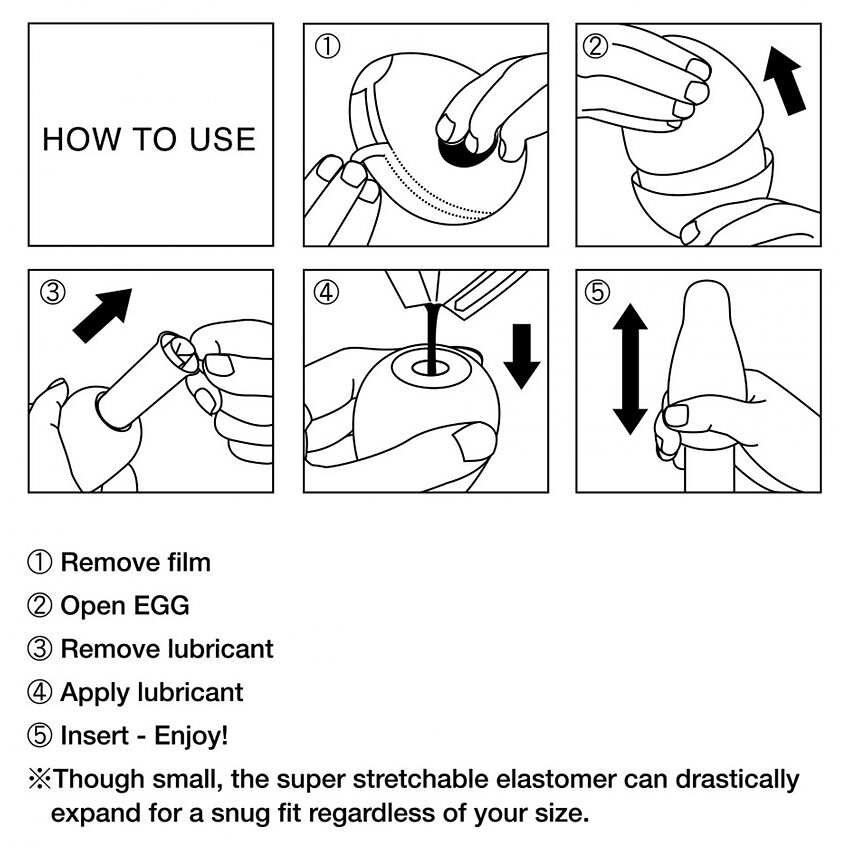 HOW TO USE

①

②

③

④

⑤

① Remove film

② Open EGG

③ Remove lubricant

④ Apply lubricant

⑤ Insert - Enjoy!

※Though small, the super stretchable elastomer can drastically expand for a snug fit regardless of your size.