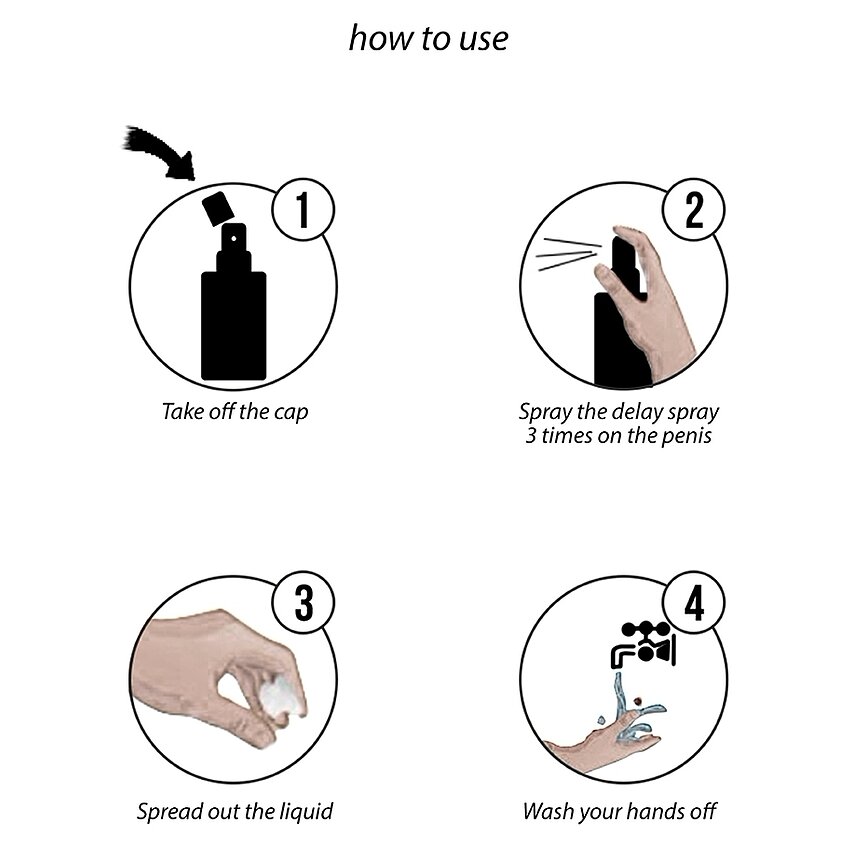 how to use

1

Take off the cap

2

Spray the delay spray 3 times on the penis

3

Spread out the liquid

4

Wash your hands off