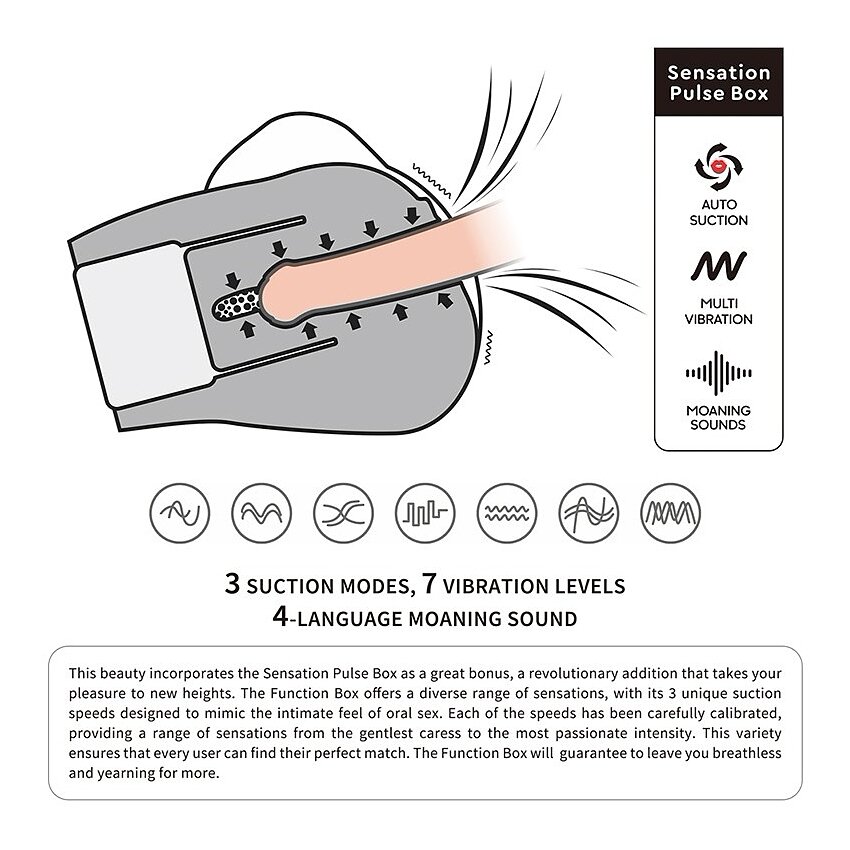 Sensation Pulse Box

AUTO SUCTION

MULTI VIBRATION

MOANING SOUNDS

3 SUCTION MODES, 7 VIBRATION LEVELS
4-LANGUAGE MOANING SOUND

This beauty incorporates the Sensation Pulse Box as a great bonus, a revolutionary addition that takes your pleasure to new heights. The Function Box offers a diverse range of sensations, with its 3 unique suction speeds designed to mimic the intimate feel of oral sex. Each of the speeds has been carefully calibrated, providing a range of sensations from the gentlest caress to the most passionate intensity. This variety ensures that every user can find their perfect match. The Function Box will guarantee to leave you breathless and yearning for more.