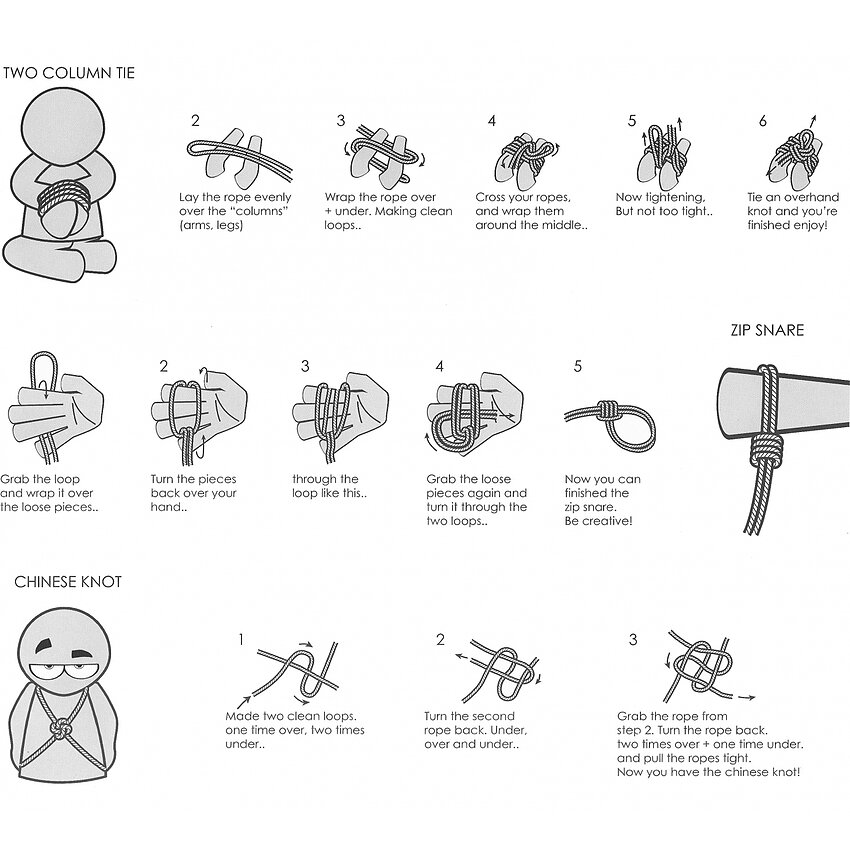 TWO COLUMN TIE

2
Lay the rope evenly over the "columns" (arms, legs)

3
Wrap the rope over + under. Making clean loops..

4
Cross your ropes, and wrap them around the middle..

5
Now tightening, But not too tight..

6
Tie an overhand knot and you're finished enjoy!

ZIP SNARE

Grab the loop and wrap it over the loose pieces..

2
Turn the pieces back over your hand..

3
through the loop like this..

4
Grab the loose pieces again and turn it through the two loops..

5
Now you can finished the zip snare. Be creative!

CHINESE KNOT

1
Made two clean loops. one time over, two times under..

2
Turn the second rope back. Under, over and under..

3
Grab the rope from step 2. Turn the rope back. two times over + one time under. and pull the ropes tight. Now you have the chinese knot!