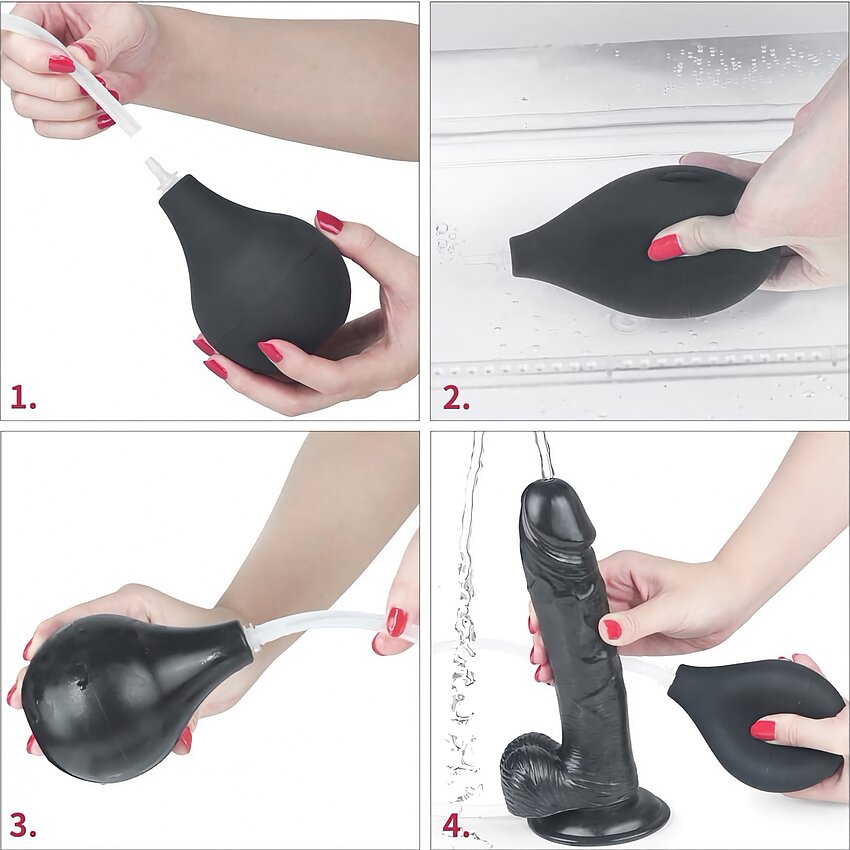 1.

2.

3.

4.