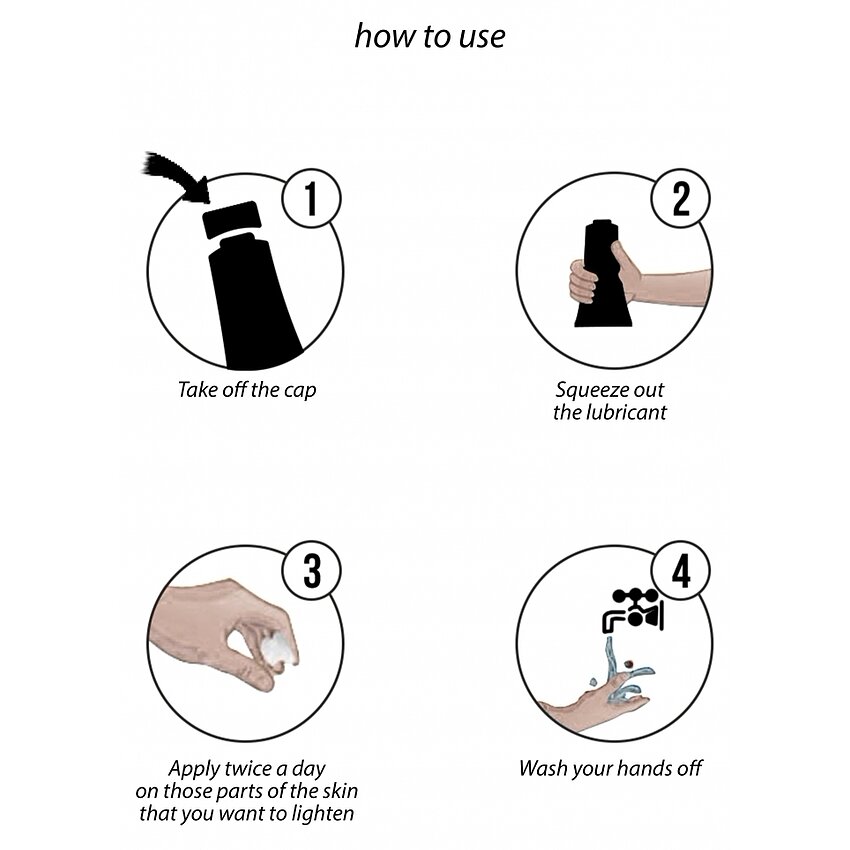 how to use

1

Take off the cap

2

Squeeze out the lubricant

3

Apply twice a day on those parts of the skin that you want to lighten

4

Wash your hands off