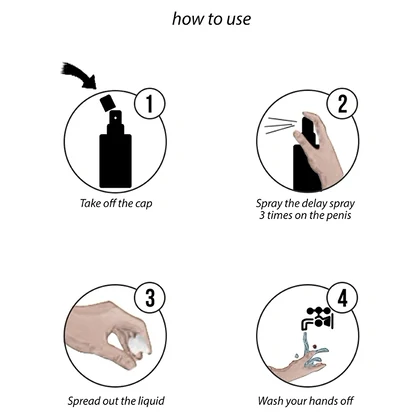 how to use

1

Take off the cap

2

Spray the delay spray 3 times on the penis

3

Spread out the liquid

4

Wash your hands off