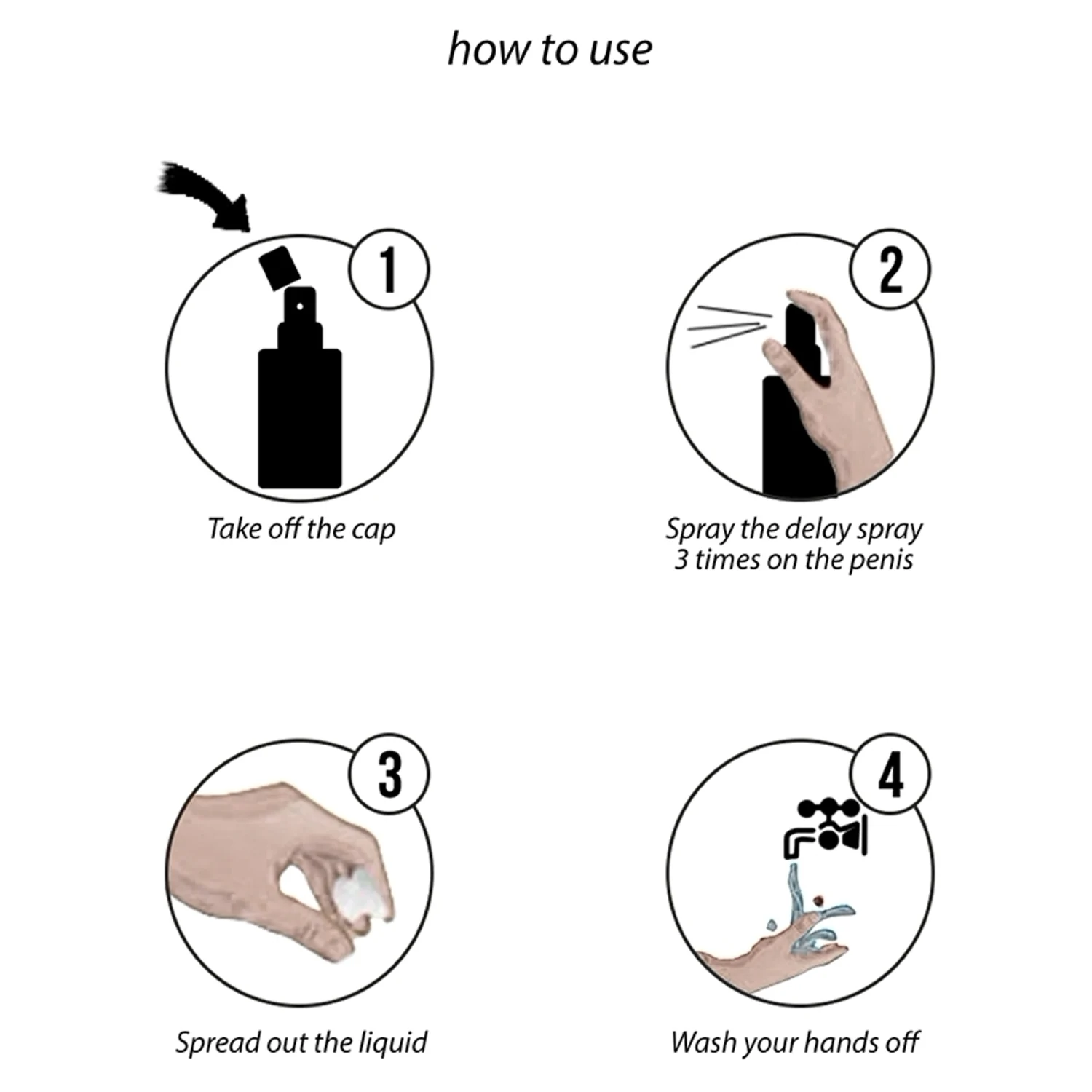 how to use

1

Take off the cap

2

Spray the delay spray 3 times on the penis

3

Spread out the liquid

4

Wash your hands off